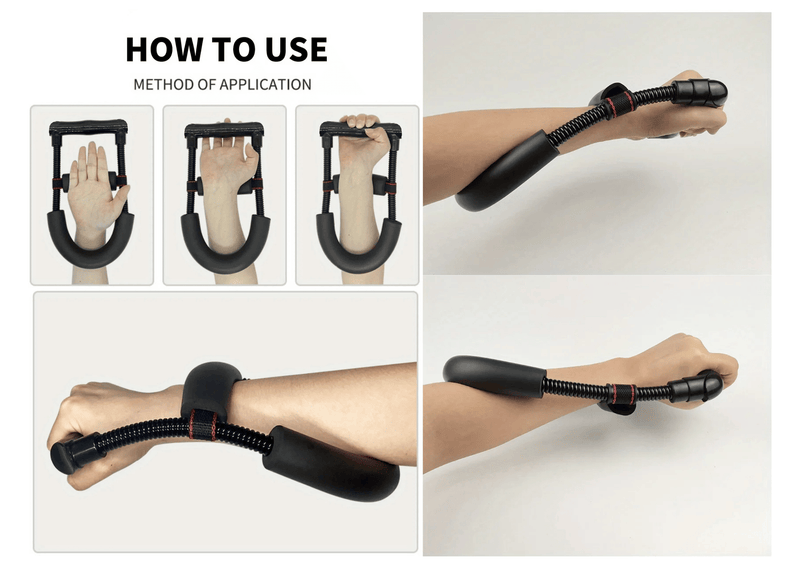 HOW TO USE

METHOD OF APPLICATION